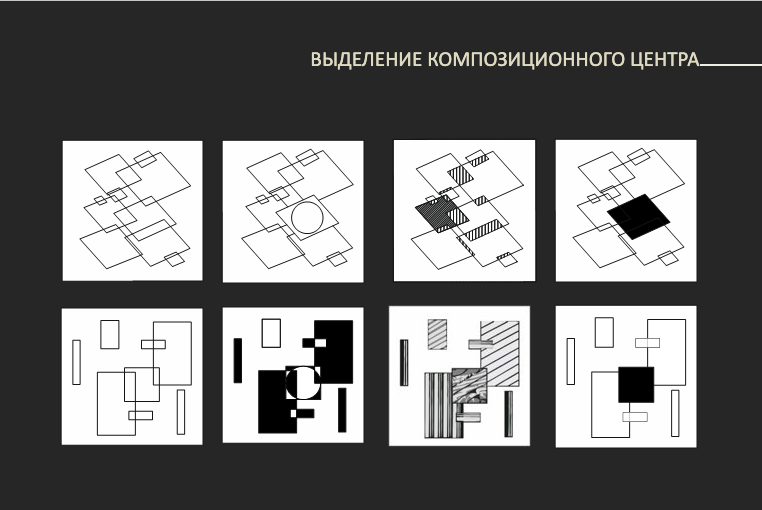 ВЫДЕЛЕНИЕ КОМПОЗИЦИОННОГО ЦЕНТРА