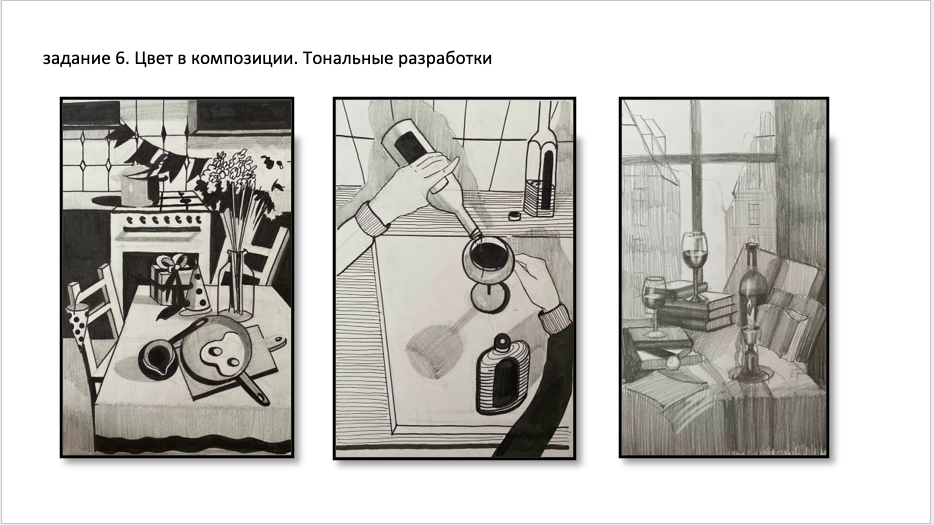 задание 6. Цвет в композиции. Тональные разработки