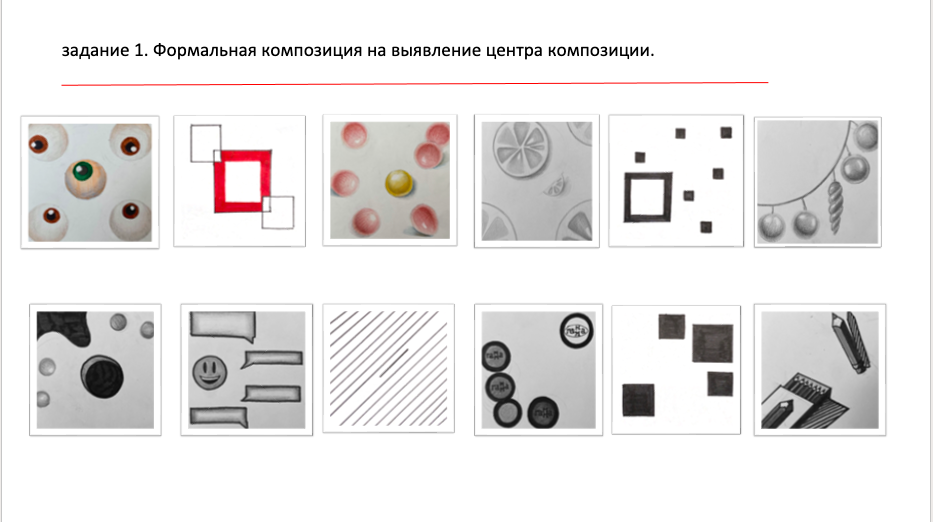 задание 1. Формальная композиция на выявление центра композиции.