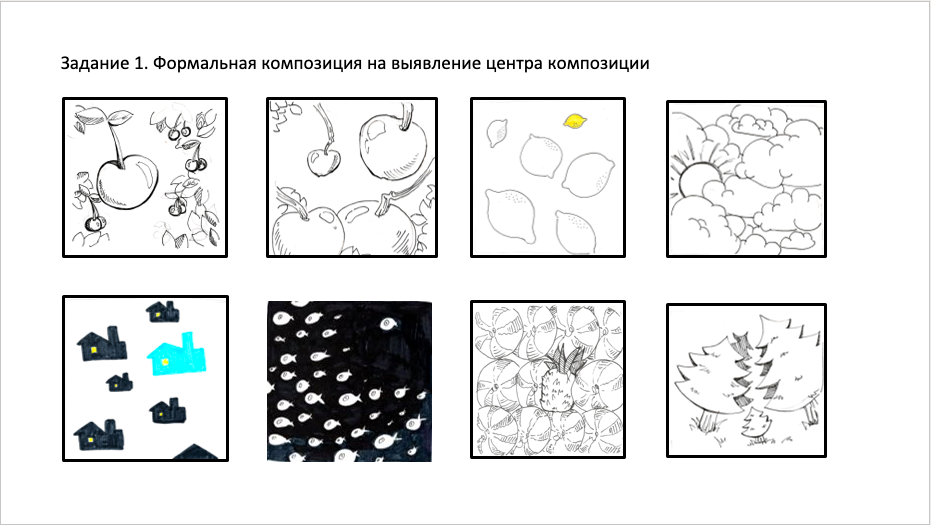 Задание 1. Формальная композиция на выявление центра композиции