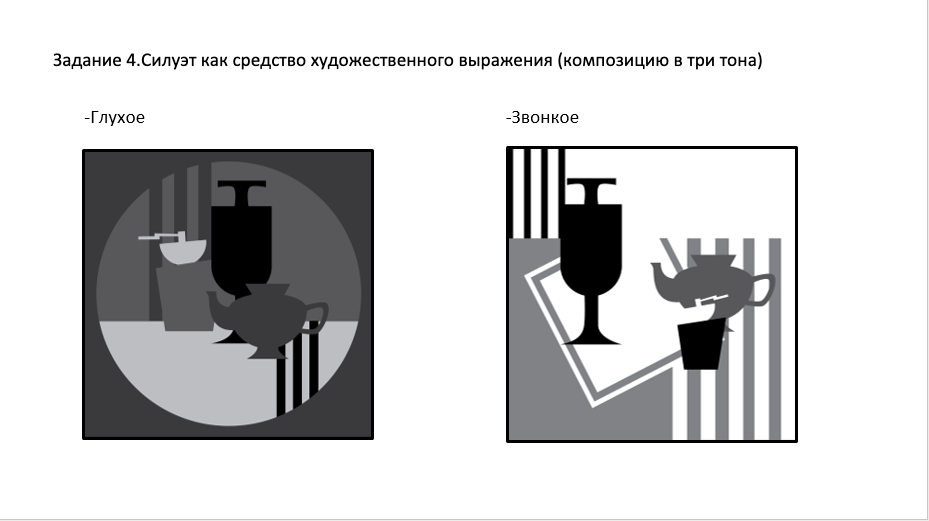 Задание 4.Силуэт как средство художественного выражения (композицию в три тона)

-Глухое

-Звонкое