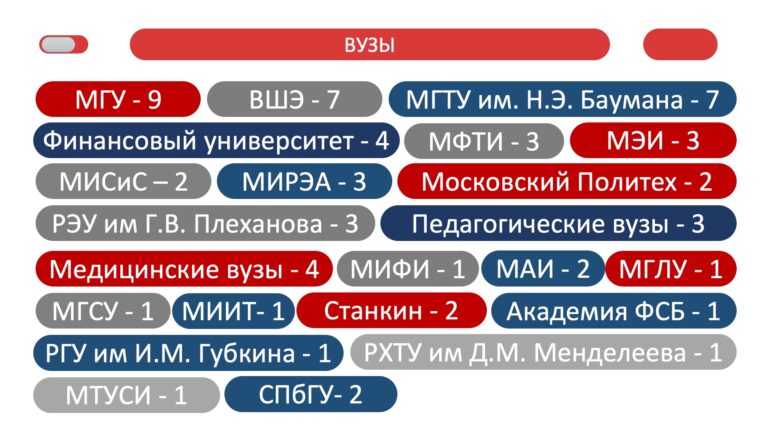 ВУЗЫ

МГУ - 9
ВШЭ - 7
МГТУ им. Н.Э. Баумана - 7
Финансовый университет - 4
МФТИ - 3
МЭИ - 3
МИСиС – 2
МИРЭА - 3
Московский Политех - 2
РЭУ им Г.В. Плеханова - 3
Педагогические вузы - 3
Медицинские вузы - 4
МИФИ - 1
МАИ - 2
МГЛУ - 1
МГСУ - 1
МИИТ- 1
Станкин - 2
Академия ФСБ - 1
РГУ им И.М. Губкина - 1
РХТУ им Д.М. Менделеева - 1
МТУСИ - 1
СПбГУ- 2